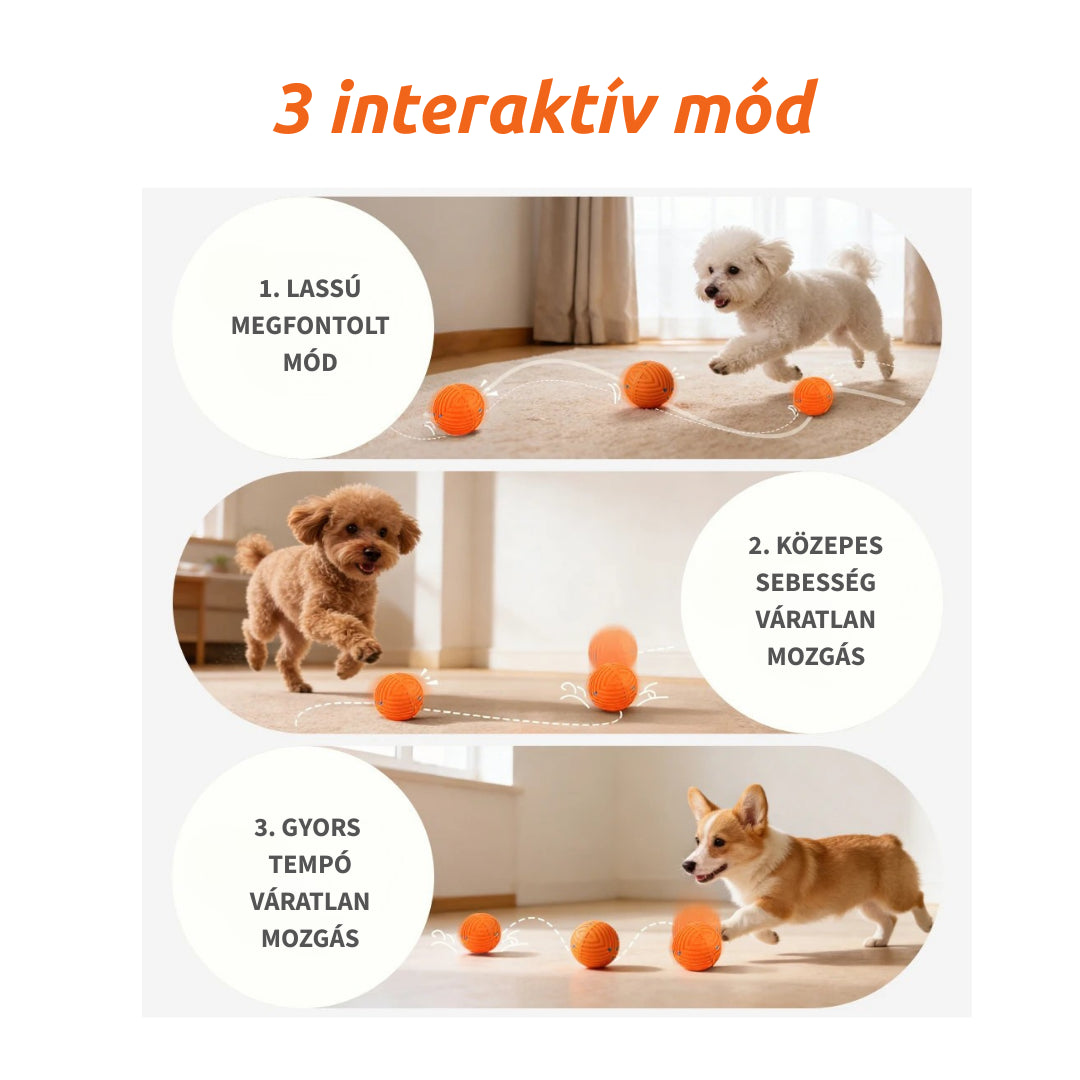 3 interaktív mód

1. LASSÚ MEGFONTOLT MÓD

2. KÖZEPES SEBESSÉG VÁRATLAN MOZGÁS

3. GYORS TEMPÓ VÁRATLAN MOZGÁS