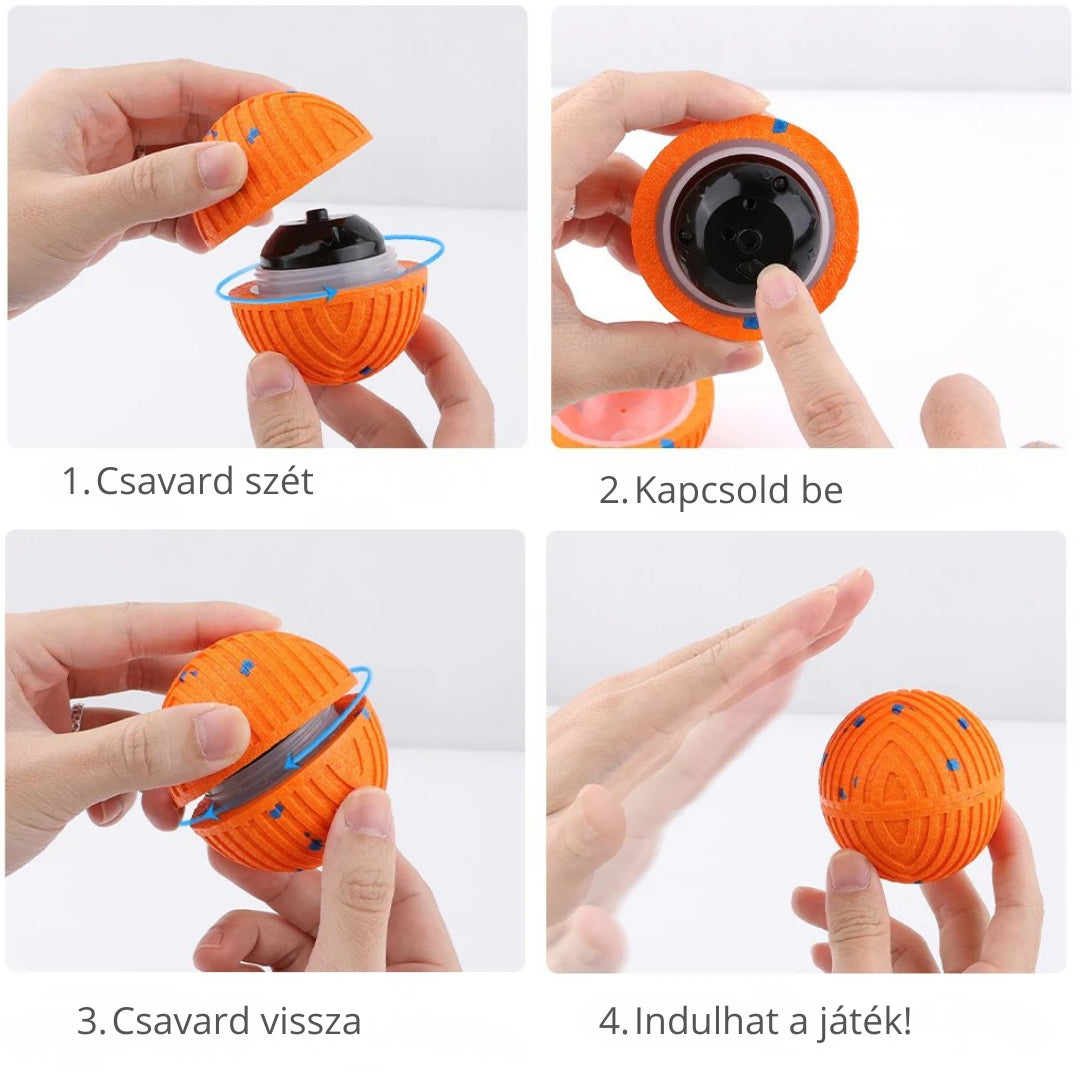 1. Csavard szét

2. Kapcsold be

3. Csavard vissza

4. Indulhat a játék!